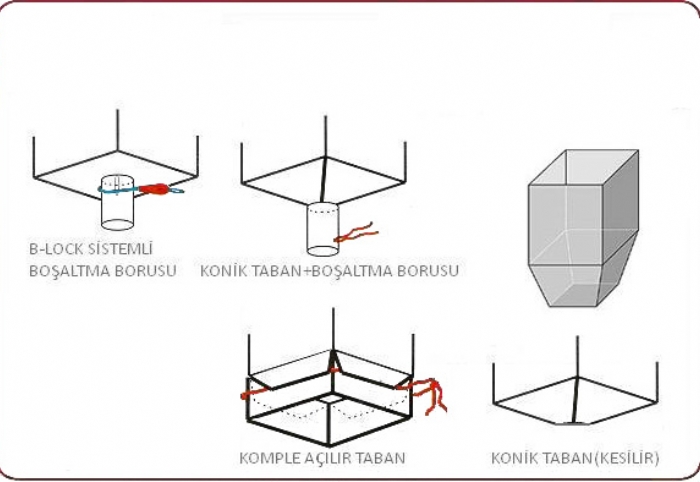 B-LOCK SİSTEMLİ BOŞALTMA BORUSU

KONİK TABAN+BOŞALTMA BORUSU

KOMPLE AÇILIR TABAN

KONİK TABAN(KESİLİR)